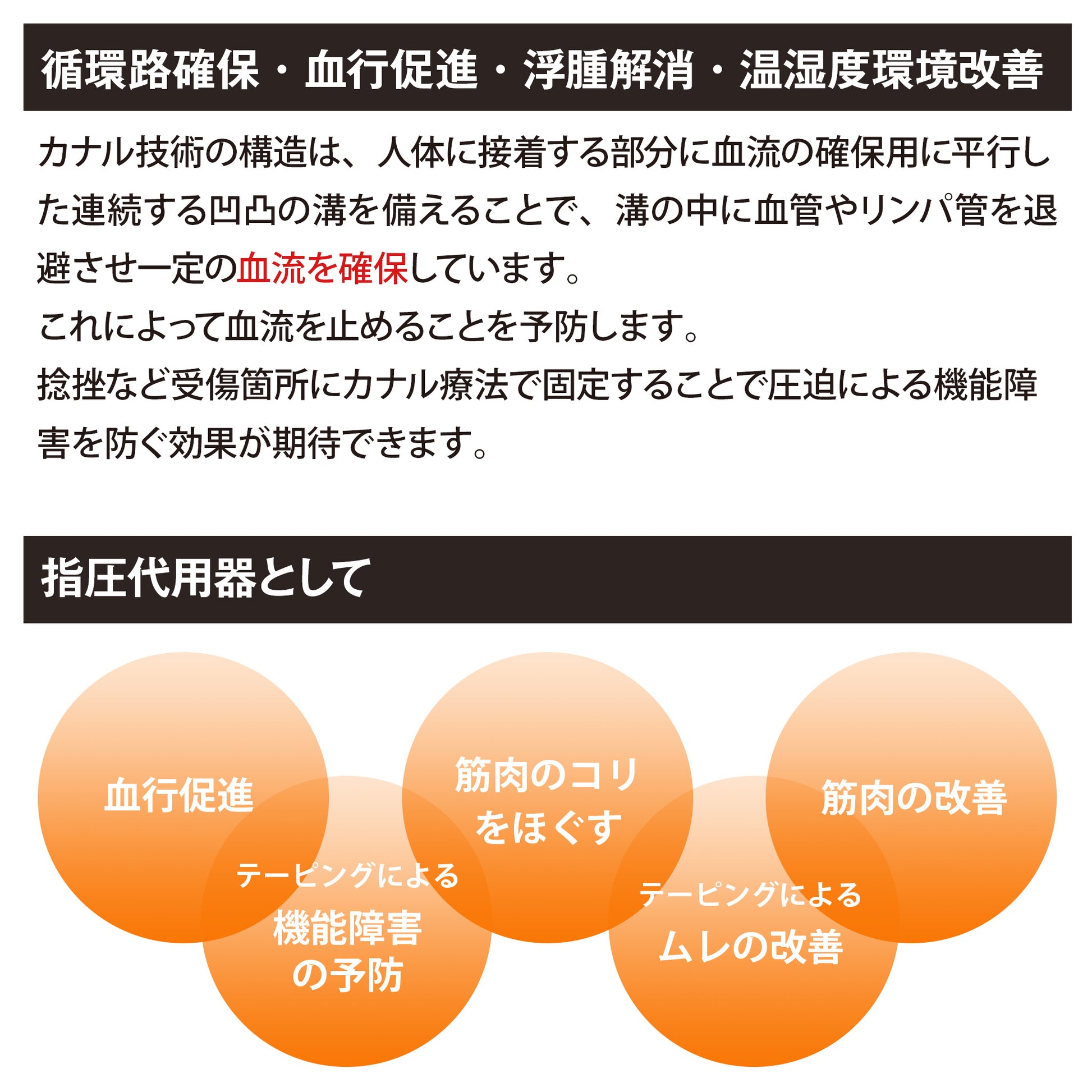 循環路確保・血行促進・浮腫解消・温湿度環境改善

カナル技術の構造は、人体に接着する部分に血流の確保用に平行した連続する凹凸の溝を備えることで、溝の中に血管やリンパ管を退避させ一定の血流を確保しています。
これによって血流を止めることを予防します。
捻挫など受傷箇所にカナル療法で固定することで圧迫による機能障害を防ぐ効果が期待できます。

指圧代用器として

血行促進

テーピングによる
機能障害
の予防

筋肉のコリ
をほぐす

テーピングによる
ムレの改善

筋肉の改善